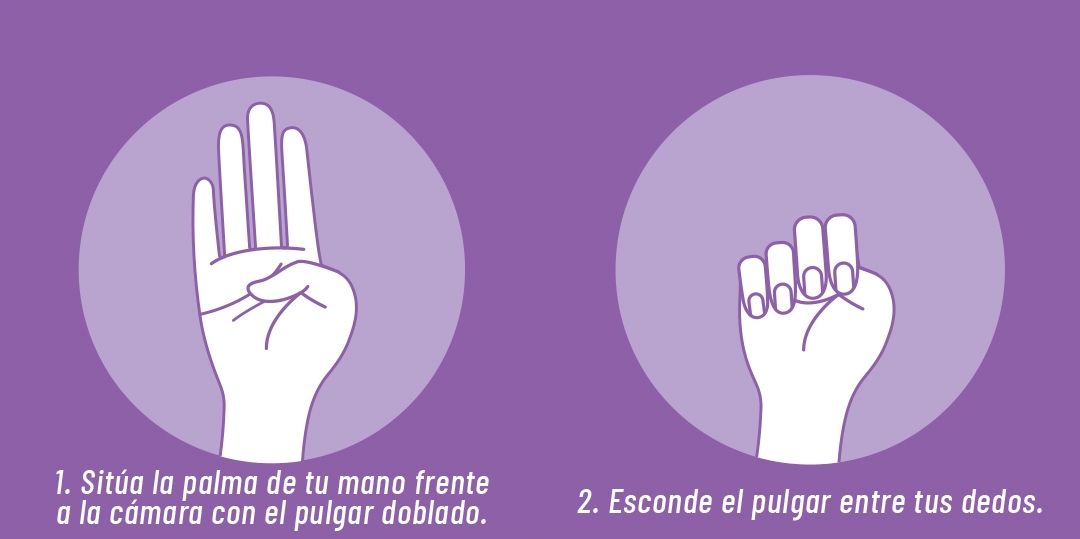 1. Sitúa la palma de tu mano frente a la cámara con el pulgar doblado.

2. Esconde el pulgar entre tus dedos.